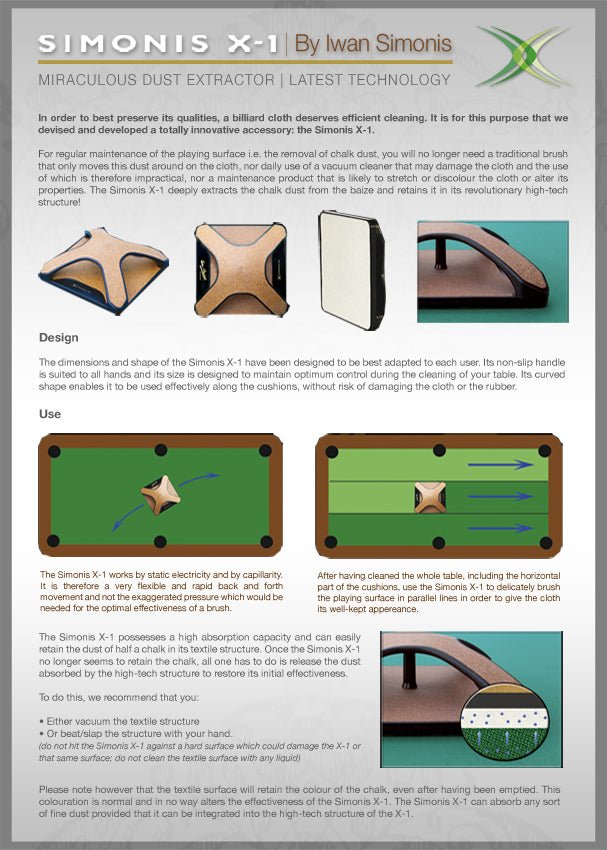 SIMONIS X-1 | By Iwan Simonis

MIRACULOUS DUST EXTRACTOR | LATEST TECHNOLOGY

In order to best preserve its qualities, a billiard cloth deserves efficient cleaning. It is for this purpose that we devised and developed a totally innovative accessory: the Simonis X-1.

For regular maintenance of the playing surface i.e. the removal of chalk dust, you will no longer need a traditional brush that only moves this dust around on the cloth, nor daily use of a vacuum cleaner that may damage the cloth and the use of which is therefore impractical, nor a maintenance product that is likely to stretch or discolour the cloth or alter its properties. The Simonis X-1 deeply extracts the chalk dust from the baize and retains it in its revolutionary high-tech structure!

Design

The dimensions and shape of the Simonis X-1 have been designed to be best adapted to each user. Its non-slip handle is suited to all hands and its size is designed to maintain optimum control during the cleaning of your table. Its curved shape enables it to be used effectively along the cushions, without risk of damaging the cloth or the rubber.

Use

The Simonis X-1 works by static electricity and by capillarity. It is therefore a very flexible and rapid back and forth movement and not the exaggerated pressure which would be needed for the optimal effectiveness of a brush.

After having cleaned the whole table, including the horizontal part of the cushions, use the Simonis X-1 to delicately brush the playing surface in parallel lines in order to give the cloth its well-kept appereance.

The Simonis X-1 possesses a high absorption capacity and can easily retain the dust of half a chalk in its textile structure. Once the Simonis X-1 no longer seems to retain the chalk, all one has to do is release the dust absorbed by the high-tech structure to restore its initial effectiveness.

To do this, we recommend that you:

• Either vacuum the textile structure
• Or beat/slap the structure with your hand.
(do not hit the Simonis X-1 against a hard surface which could damage the X-1 or that same surface; do not clean the textile surface with any liquid)

Please note however that the textile surface will retain the colour of the chalk, even after having been emptied. This colouration is normal and in no way alters the effectiveness of the Simonis X-1. The Simonis X-1 can absorb any sort of fine dust provided that it can be integrated into the high-tech structure of the X-1.